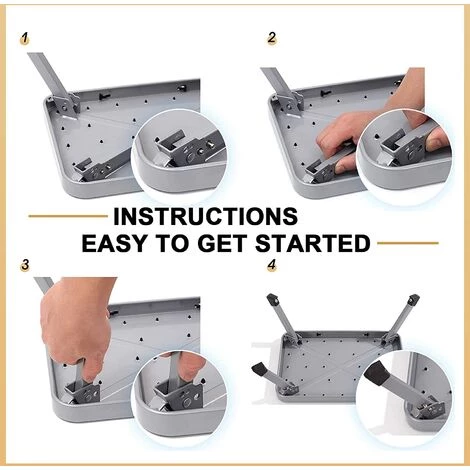 1

2

INSTRUCTIONS
EASY TO GET STARTED

3

4