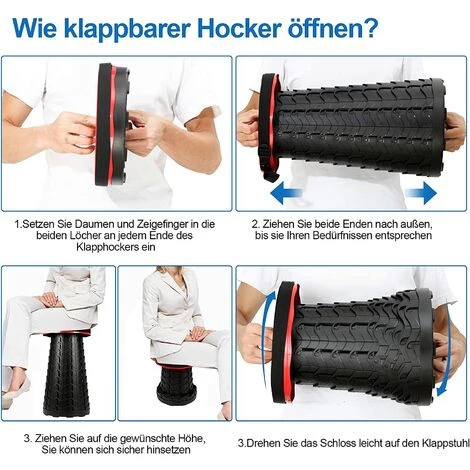 Wie klappbarer Hocker öffnen?

1.Setzen Sie Daumen und Zeigefinger in die beiden Löcher an jedem Ende des Klapphockers ein

2. Ziehen Sie beide Enden nach außen, bis sie Ihren Bedürfnissen entsprechen

3. Ziehen Sie auf die gewünschte Höhe, Sie können sich sicher hinsetzen

3.Drehen Sie das Schloss leicht auf den Klappstuhl