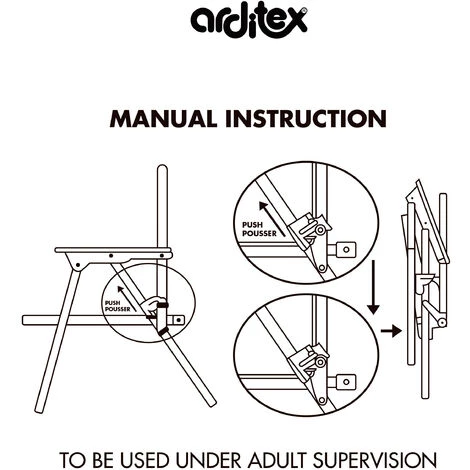 arditex®

MANUAL INSTRUCTION

PUSH
POUSSER

PUSH
POUSSER

TO BE USED UNDER ADULT SUPERVISION